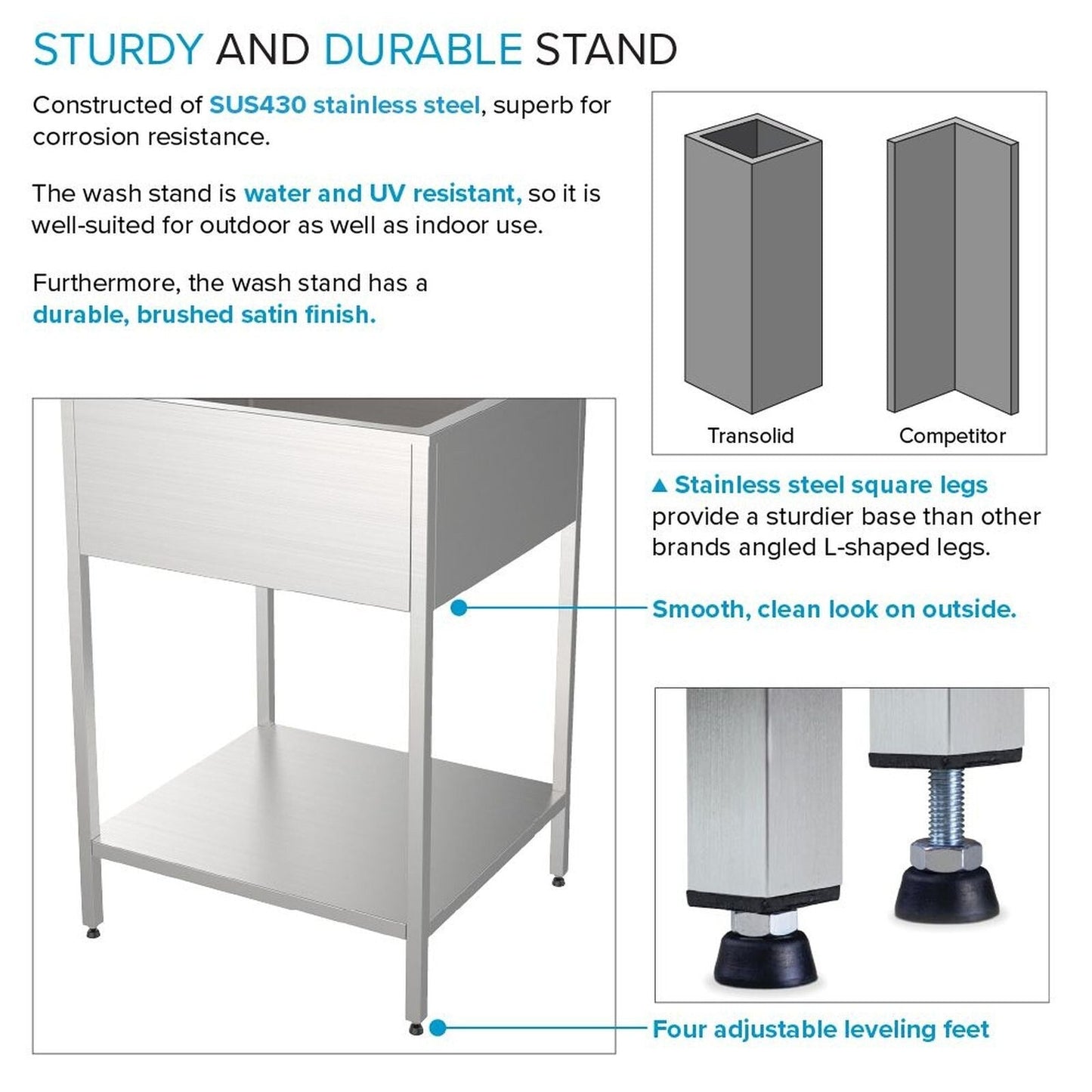 STURDY AND DURABLE STAND

Constructed of SUS430 stainless steel, superb for corrosion resistance.

The wash stand is water and UV resistant, so it is well-suited for outdoor as well as indoor use.

Furthermore, the wash stand has a durable, brushed satin finish.

Transolid

Competitor

▲ Stainless steel square legs provide a sturdier base than other brands angled L-shaped legs.

Smooth, clean look on outside.

Four adjustable leveling feet