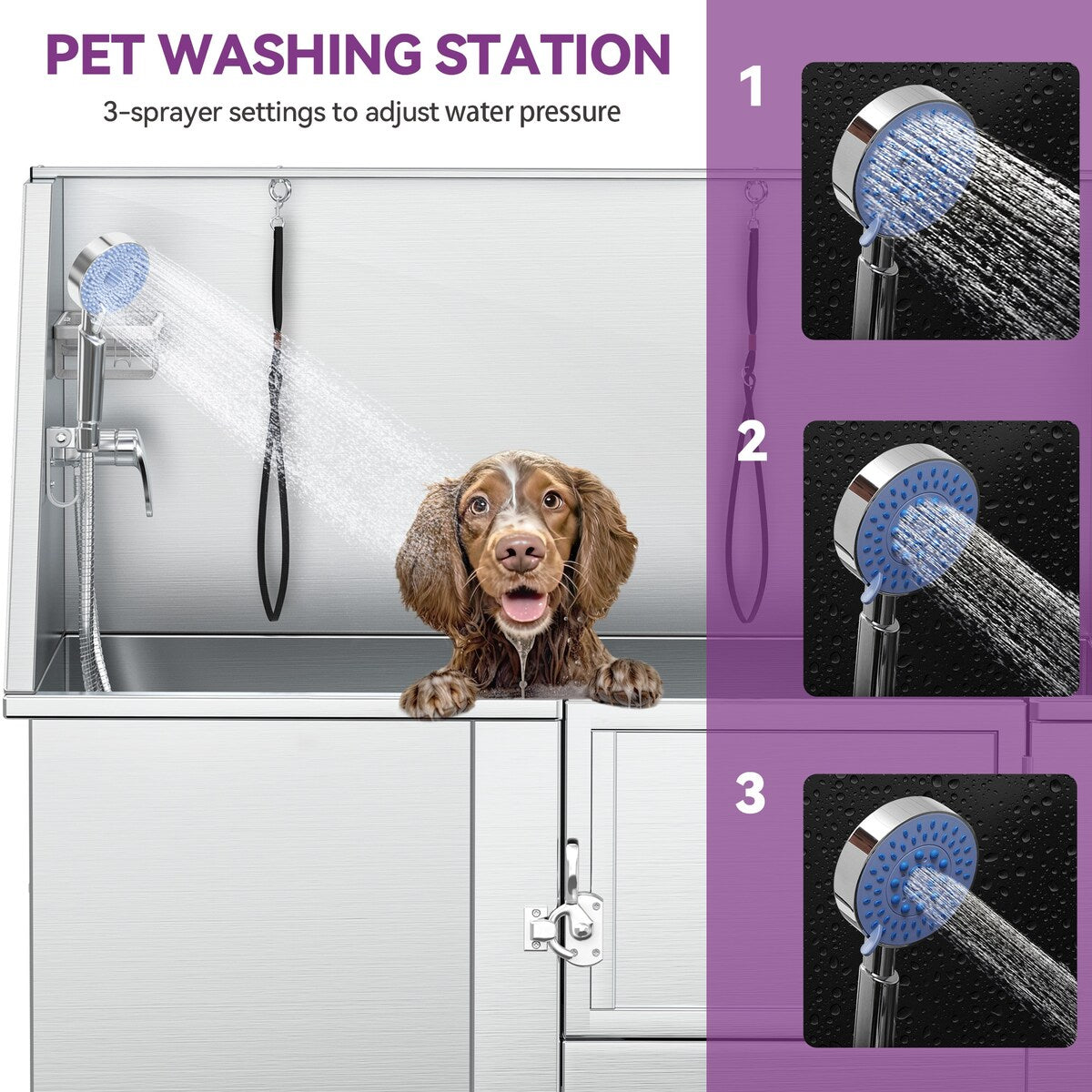 PET WASHING STATION

3-sprayer settings to adjust water pressure

1

2

3